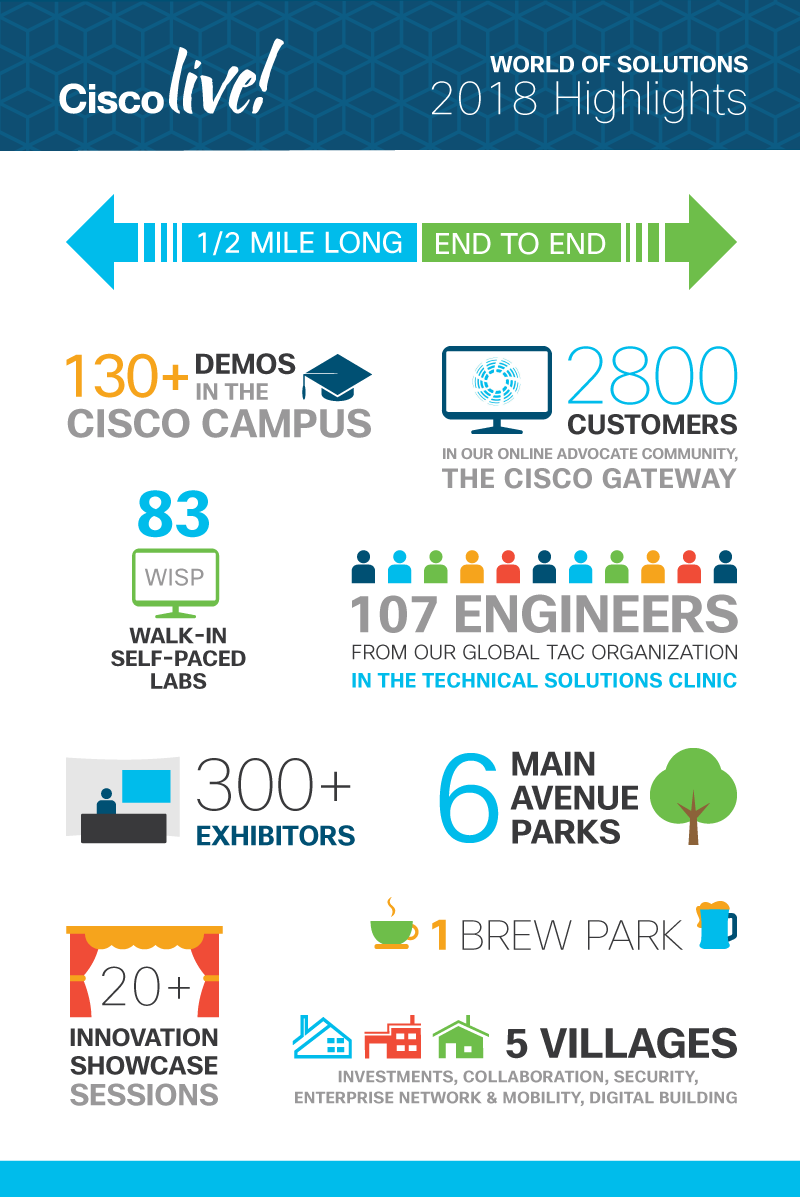 Cisco live!

WORLD OF SOLUTIONS
2018 Highlights

1/2 MILE LONG END TO END

130+ DEMOS IN THE CISCO CAMPUS

2800 CUSTOMERS IN OUR ONLINE ADVOCATE COMMUNITY, THE CISCO GATEWAY

83

WISP

WALK-IN SELF-PACED LABS

107 ENGINEERS FROM OUR GLOBAL TAC ORGANIZATION IN THE TECHNICAL SOLUTIONS CLINIC

300+ EXHIBITORS

6 MAIN AVENUE PARKS

1 BREW PARK

20+ INNOVATION SHOWCASE SESSIONS

5 VILLAGES
INVESTMENTS, COLLABORATION, SECURITY, ENTERPRISE NETWORK & MOBILITY, DIGITAL BUILDING